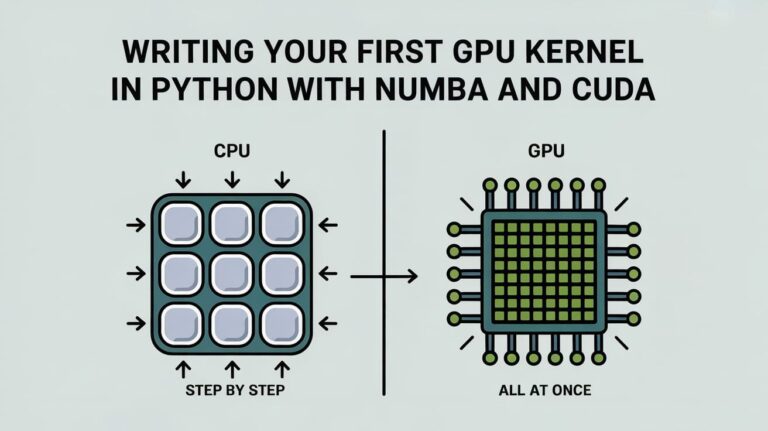 WRITING YOUR FIRST GPU KERNEL IN PYTHON WITH NUMBA AND CUDA

CPU

STEP BY STEP

GPU

ALL AT ONCE